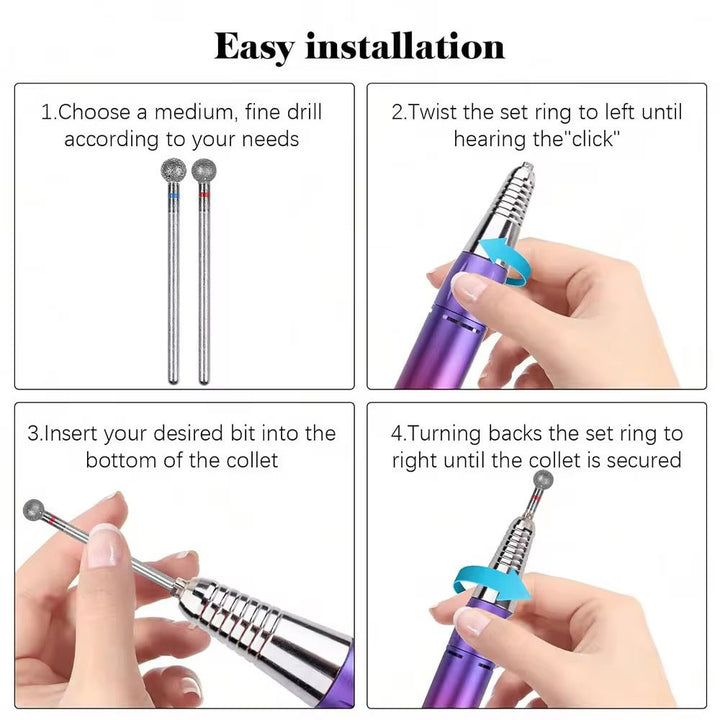 Easy installation

1.Choose a medium, fine drill according to your needs

2.Twist the set ring to left until hearing the"click"

3.Insert your desired bit into the bottom of the collet

4.Turning backs the set ring to right until the collet is secured