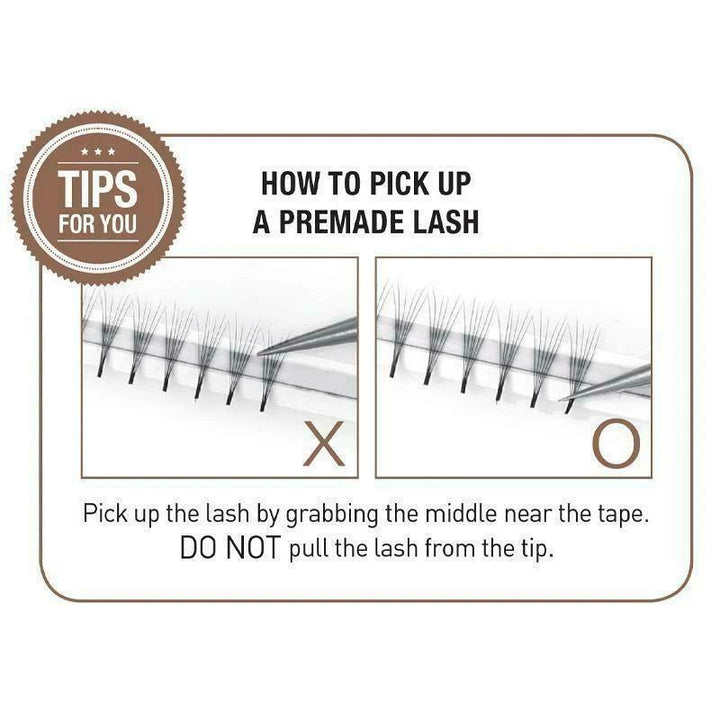 ★★★
TIPS
FOR YOU

HOW TO PICK UP
A PREMADE LASH

X

O

Pick up the lash by grabbing the middle near the tape.
DO NOT pull the lash from the tip.