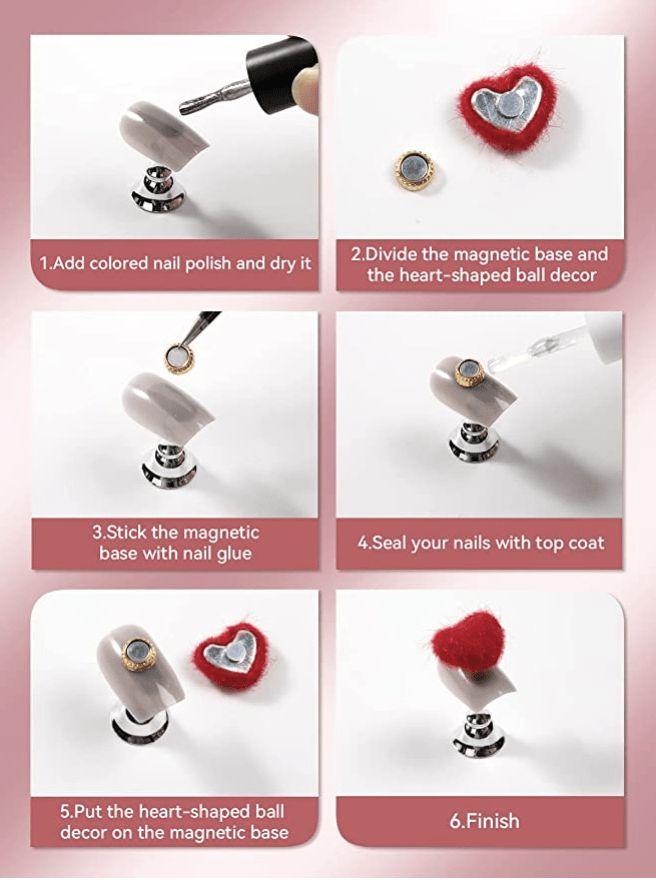 1.Add colored nail polish and dry it

2.Divide the magnetic base and the heart-shaped ball decor

3.Stick the magnetic base with nail glue

4.Seal your nails with top coat

5.Put the heart-shaped ball decor on the magnetic base

6.Finish