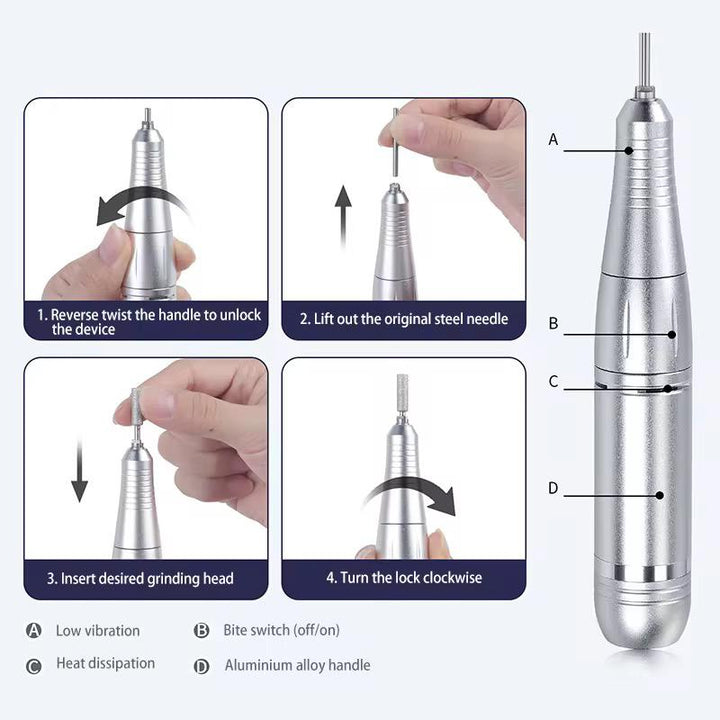 1. Reverse twist the handle to unlock the device

2. Lift out the original steel needle

3. Insert desired grinding head

4. Turn the lock clockwise

A

B

C

D

A Low vibration

B Bite switch (off/on)

C Heat dissipation

D Aluminium alloy handle